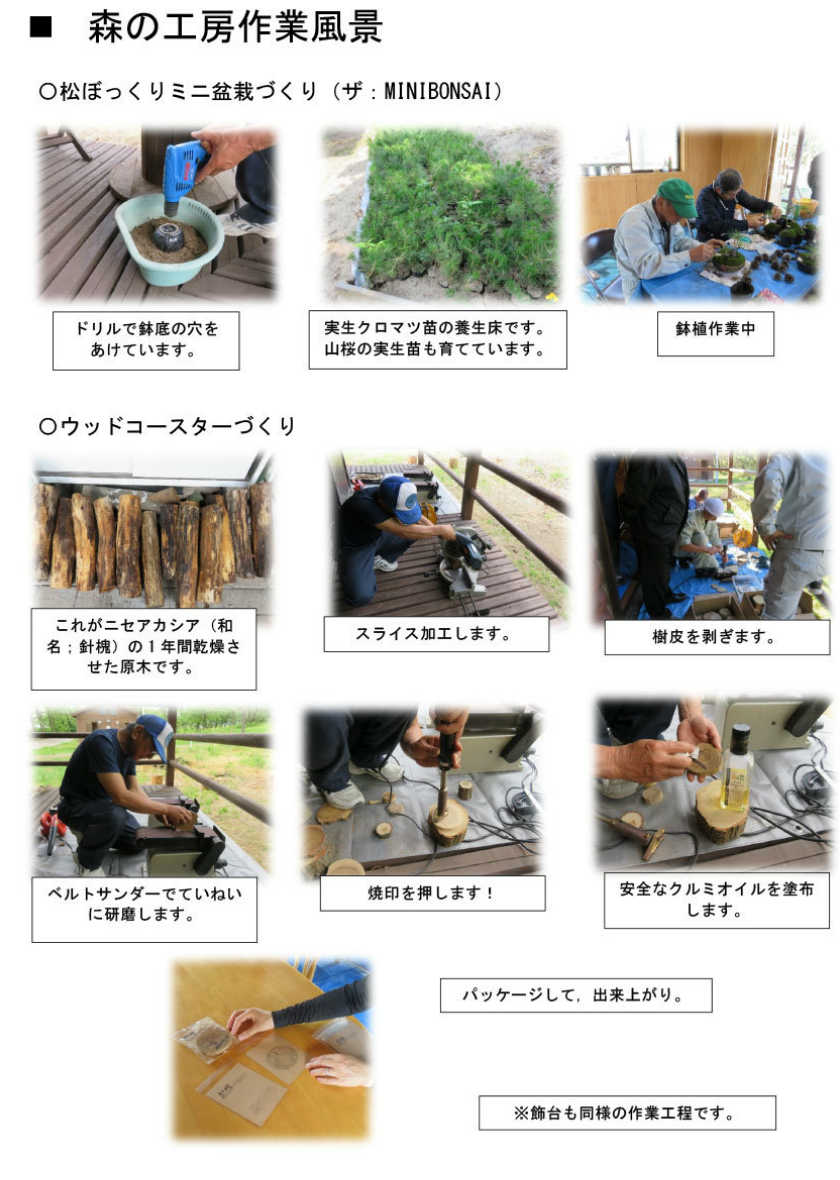 ■ 森の工房作業風景

○松ぼっくりミニ盆栽づくり（ザ：MINIBONSAI）

ドリルで鉢底の穴をあけています。

実生クロマツ苗の養生床です。山桜の実生苗も育てています。

鉢植作業中

○ウッドコースターづくり

これがニセアカシア（和名；針槐）の１年間乾燥させた原木です。

スライス加工します。

樹皮を剥ぎます。

ベルトサンダーでていねいに研磨します。

焼印を押します！

安全なクルミオイルを塗布します。

パッケージして，出来上がり。

※飾台も同様の作業工程です。